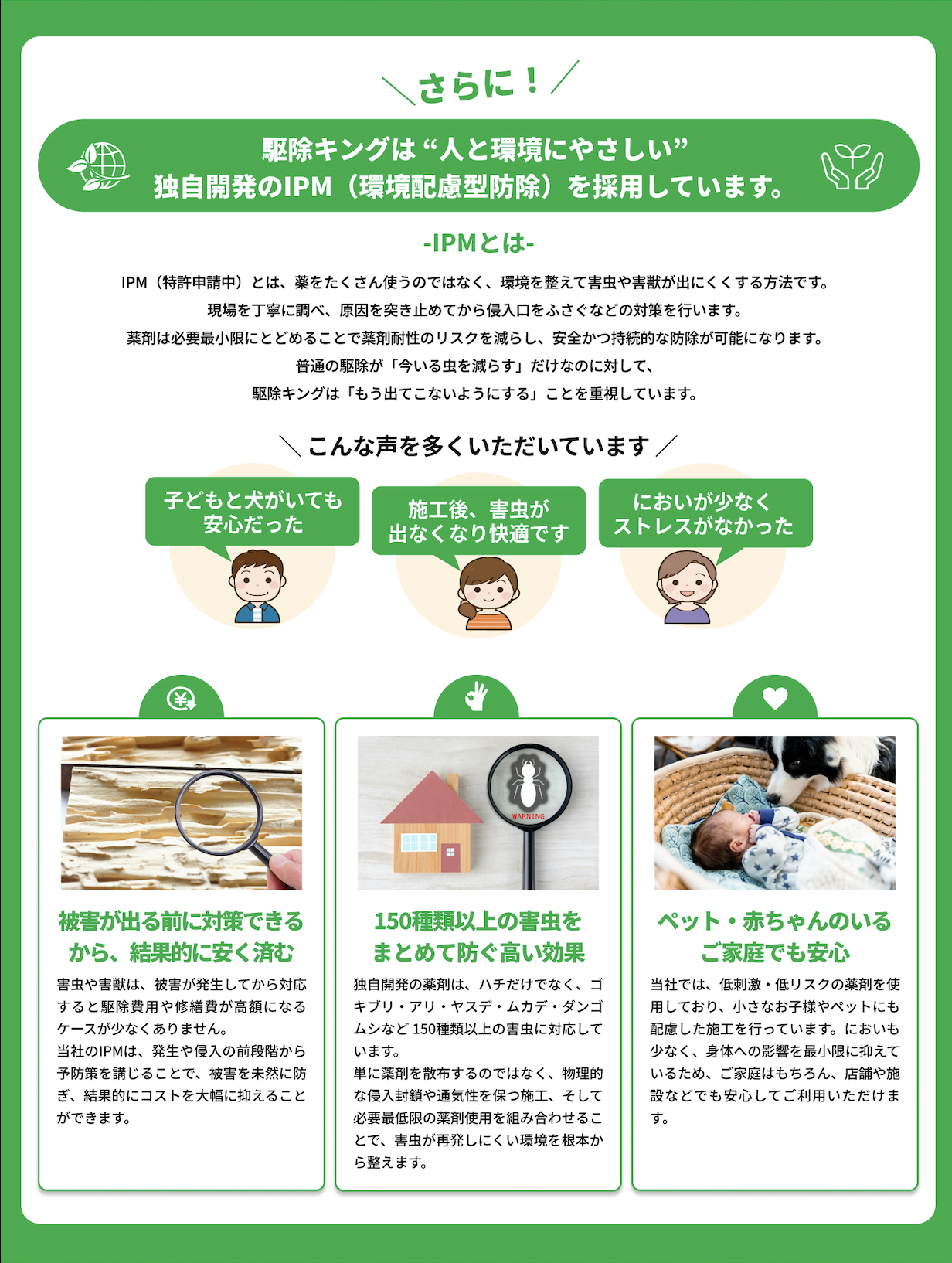 ＼さらに！／

駆除キングは“人と環境にやさしい”
独自開発のIPM（環境配慮型防除）を採用しています。

-IPMとは-

IPM（特許申請中）とは、薬をたくさん使うのではなく、環境を整えて害虫や害獣が出にくくする方法です。
現場を丁寧に調べ、原因を突き止めてから侵入口をふさぐなどの対策を行います。
薬剤は必要最小限にとどめることで薬剤耐性のリスクを減らし、安全かつ持続的な防除が可能になります。
普通の駆除が「今いる虫を減らす」だけなのに対して、
駆除キングは「もう出てこないようにする」ことを重視しています。

＼こんな声を多くいただいています／

子どもと犬がいても安心だった

施工後、害虫が出なくなり快適です

においが少なくストレスがなかった

WARNING

被害が出る前に対策できるから、結果的に安く済む

害虫や害獣は、被害が発生してから対応すると駆除費用や修繕費が高額になるケースが少なくありません。
当社のIPMは、発生や侵入の前段階から予防策を講じることで、被害を未然に防ぎ、結果的にコストを大幅に抑えることができます。

150種類以上の害虫をまとめて防ぐ高い効果

独自開発の薬剤は、ハチだけでなく、ゴキブリ・アリ・ヤスデ・ムカデ・ダンゴムシなど 150種類以上の害虫に対応しています。
単に薬剤を散布するのではなく、物理的な侵入封鎖や通気性を保つ施工、そして必要最低限の薬剤使用を組み合わせることで、害虫が再発しにくい環境を根本から整えます。

ペット・赤ちゃんのいるご家庭でも安心

当社では、低刺激・低リスクの薬剤を使用しており、小さなお子様やペットにも配慮した施工を行っています。においも少なく、身体への影響を最小限に抑えているため、ご家庭はもちろん、店舗や施設などでも安心してご利用いただけます。